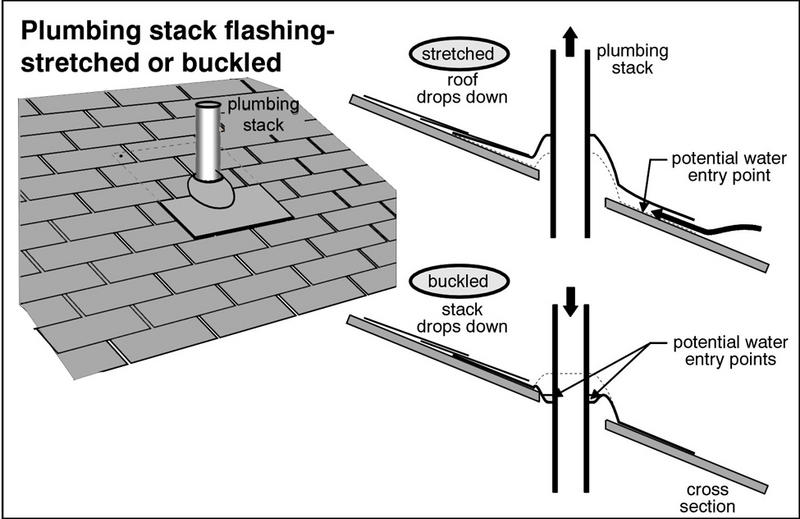 Plumbing stack flashing-stretched or buckled

plumbing stack

stretched

roof drops down

plumbing stack

potential water entry point

buckled

stack drops down

potential water entry points

cross section